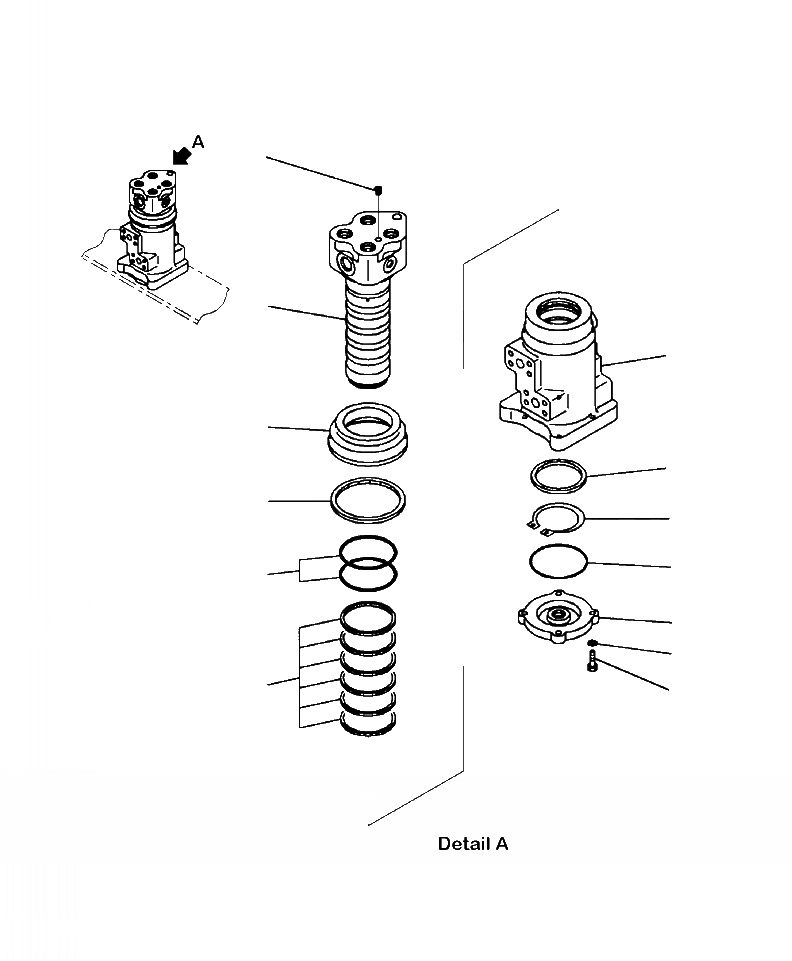 A

Detail A