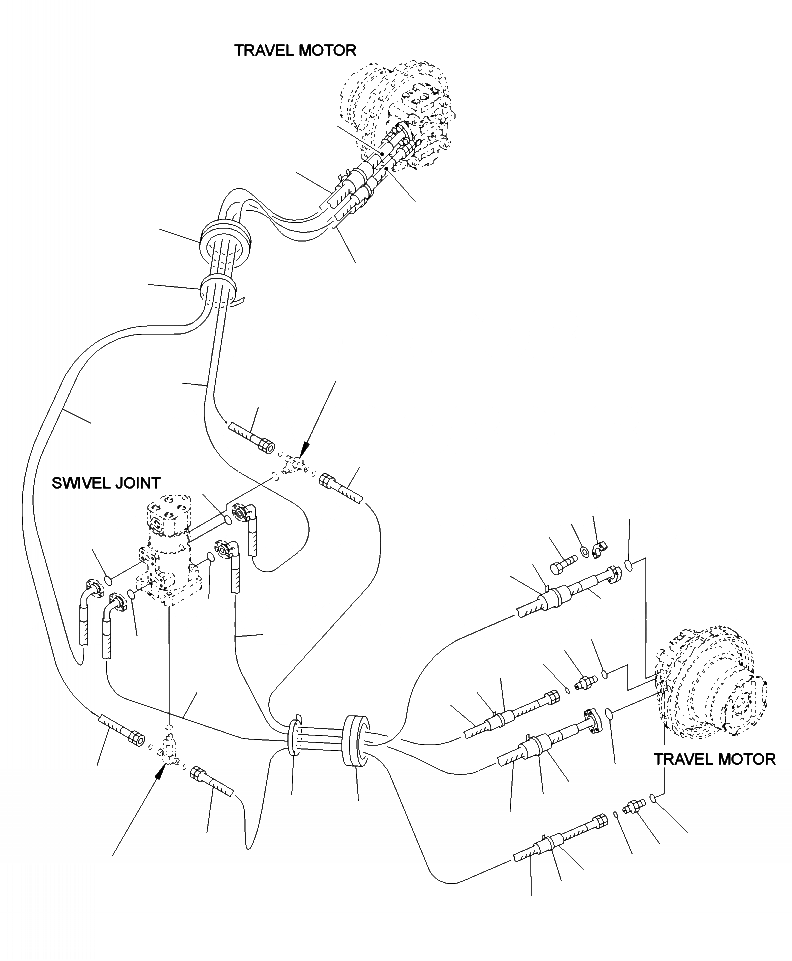 TRAVEL MOTOR

SWIVEL JOINT

TRAVEL MOTOR