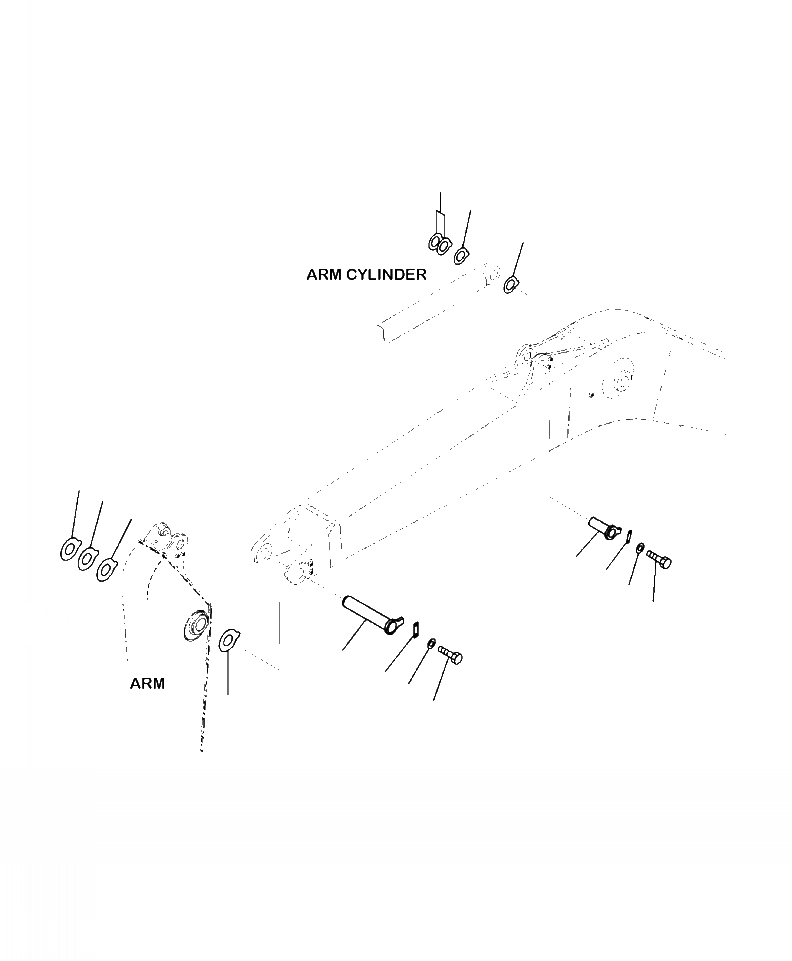 ARM CYLINDER

ARM