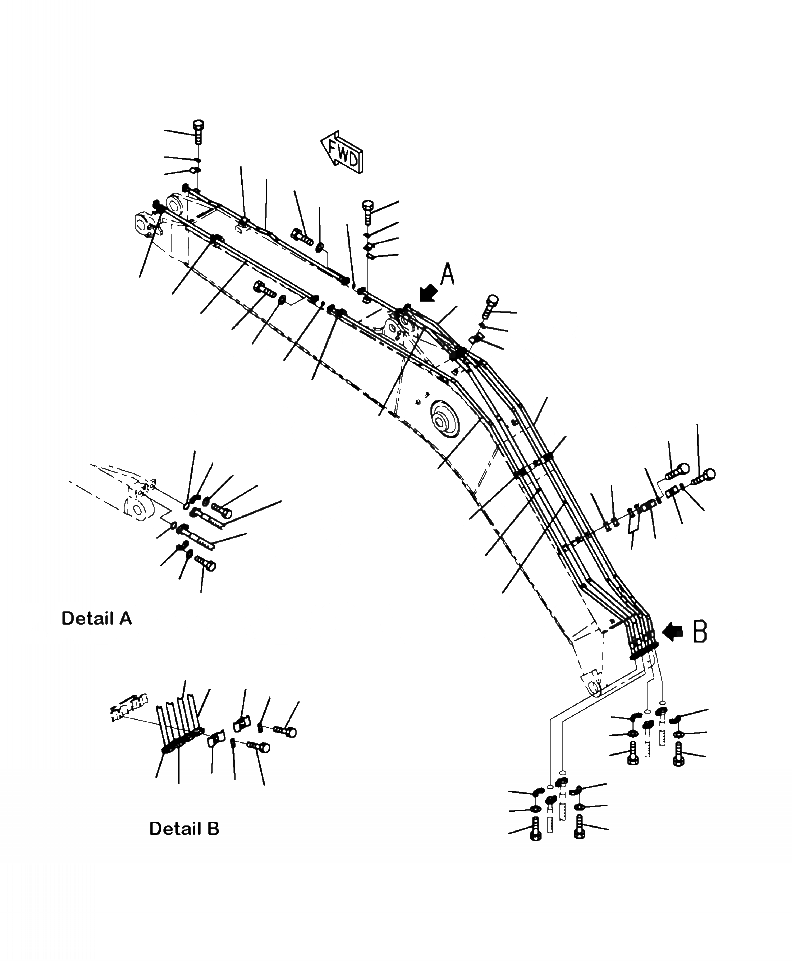 FWD

A

B

Detail A

Detail B