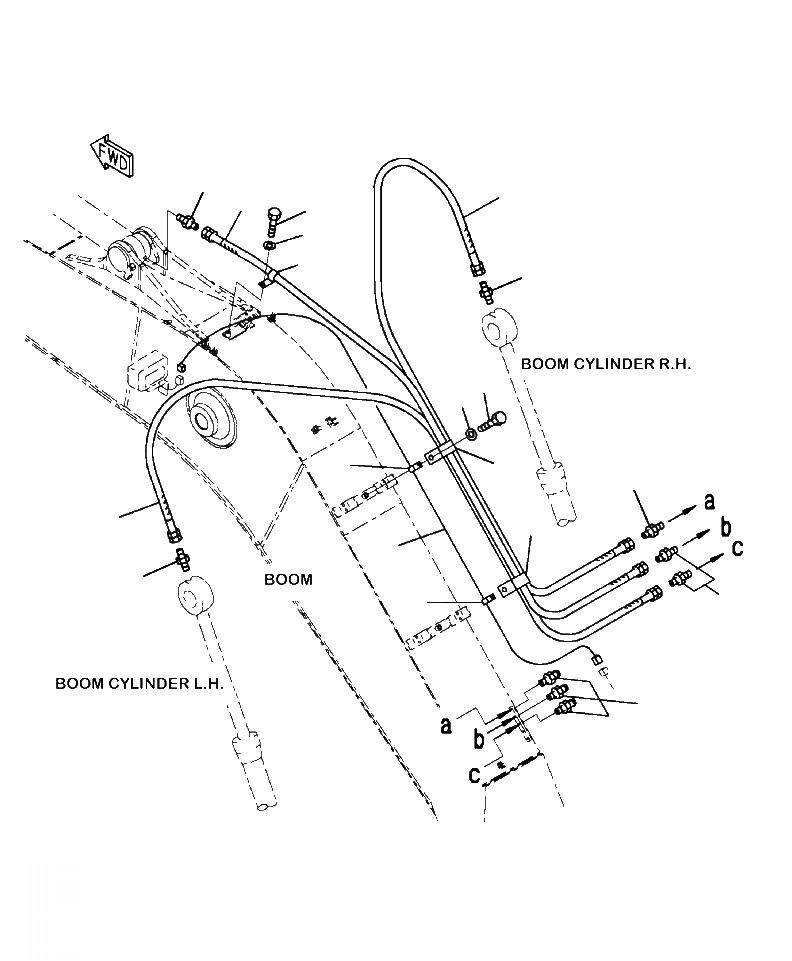 FWD

BOOM CYLINDER R.H.

a
b
c

BOOM

BOOM CYLINDER L.H.

a
b
c