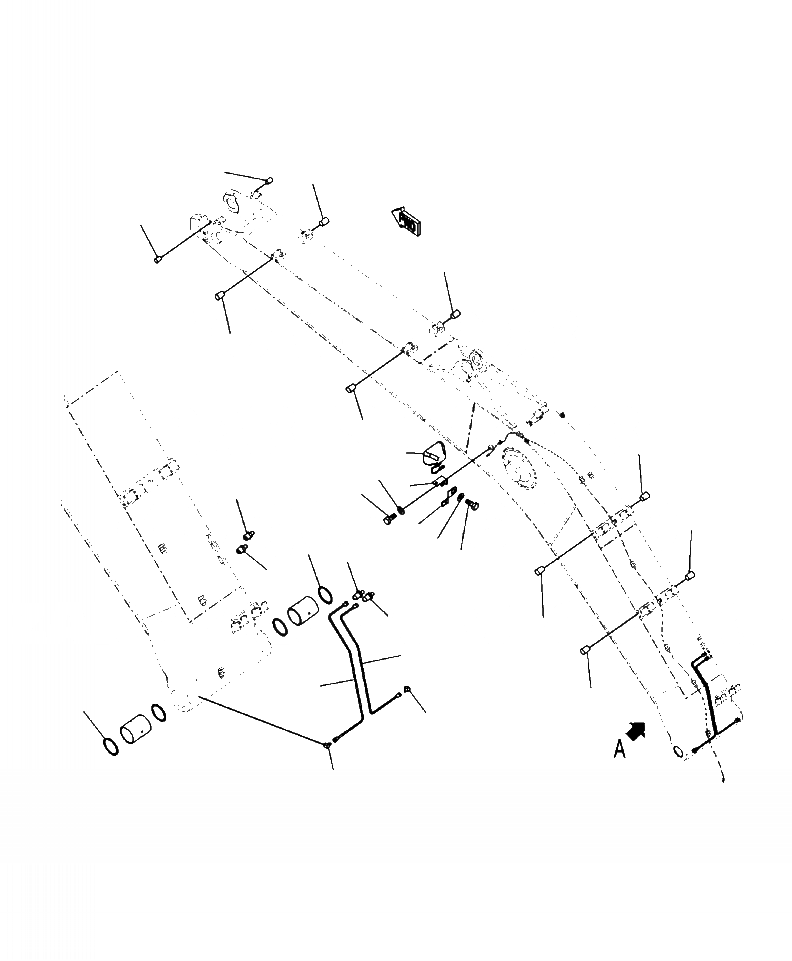 A