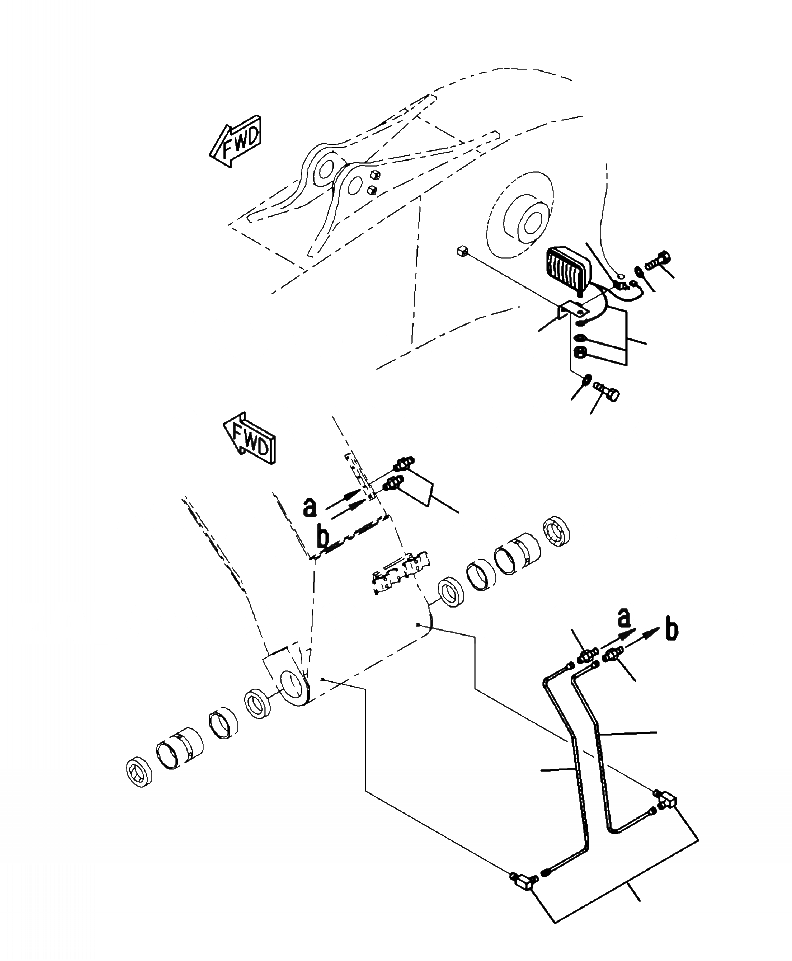 FWD

FWD

a

b

a

b