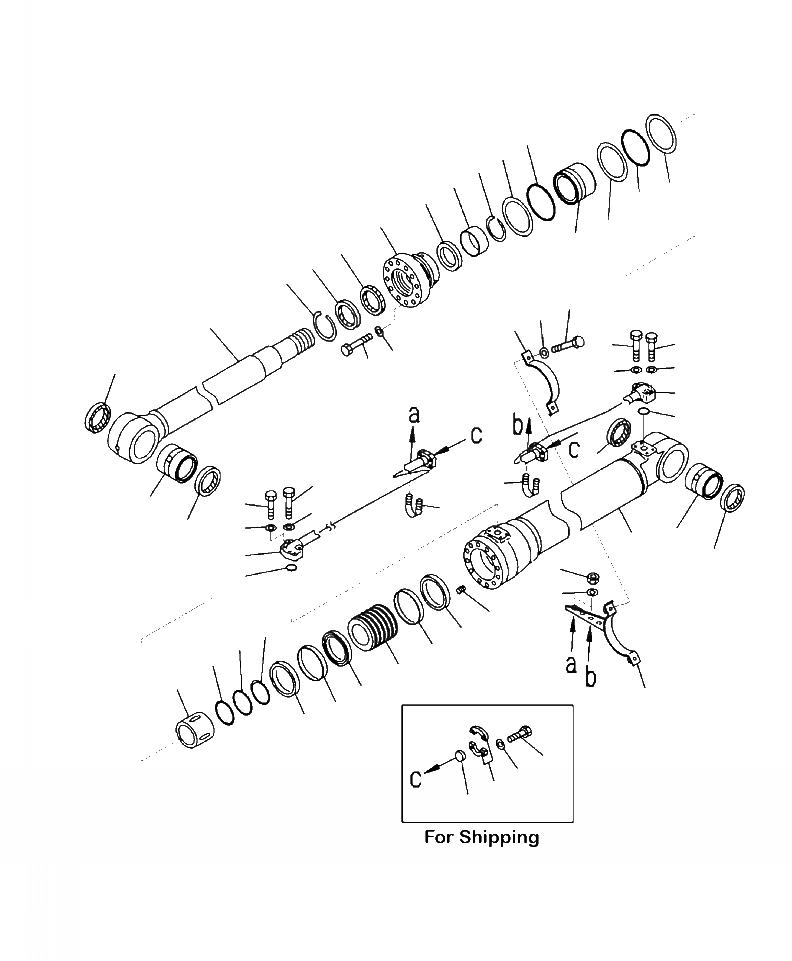 a
c
b
c
a
b
c
For Shipping