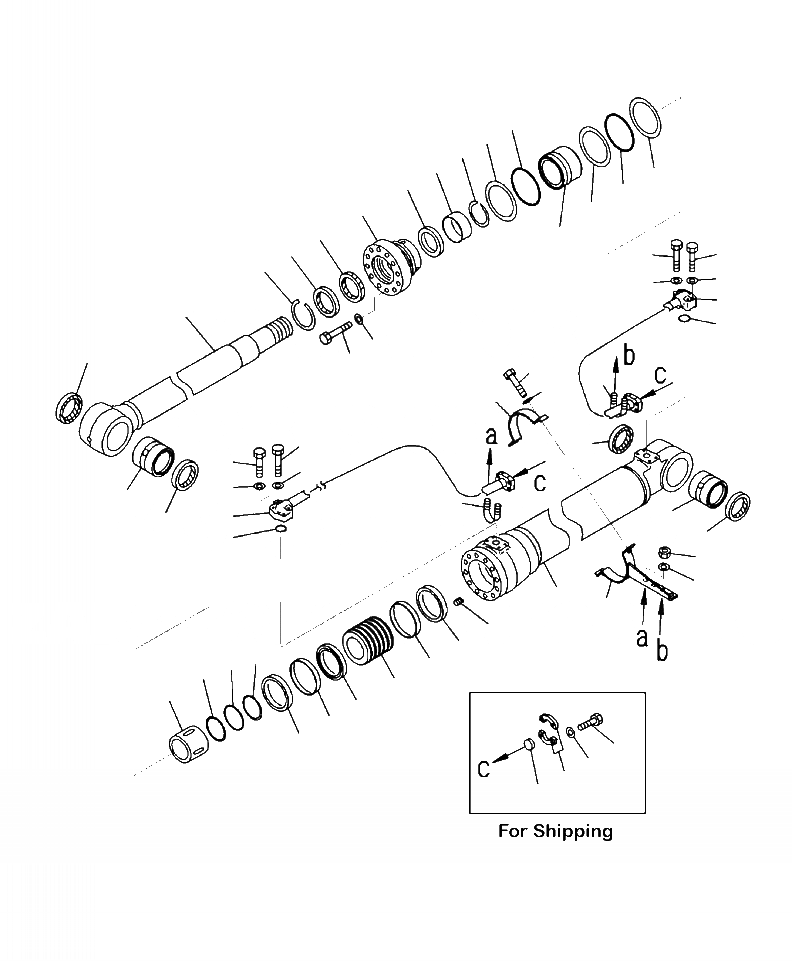 b
c
a
c
a
b
c
For Shipping