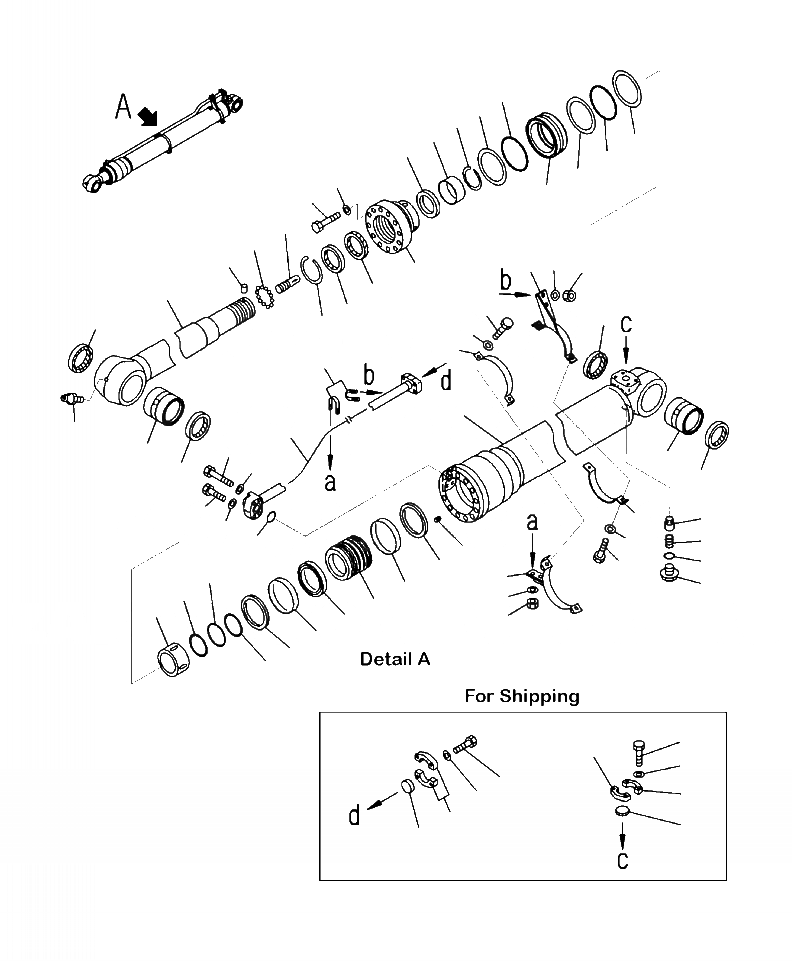 A

b

c

b

d

a

a

Detail A

For Shipping

d

c