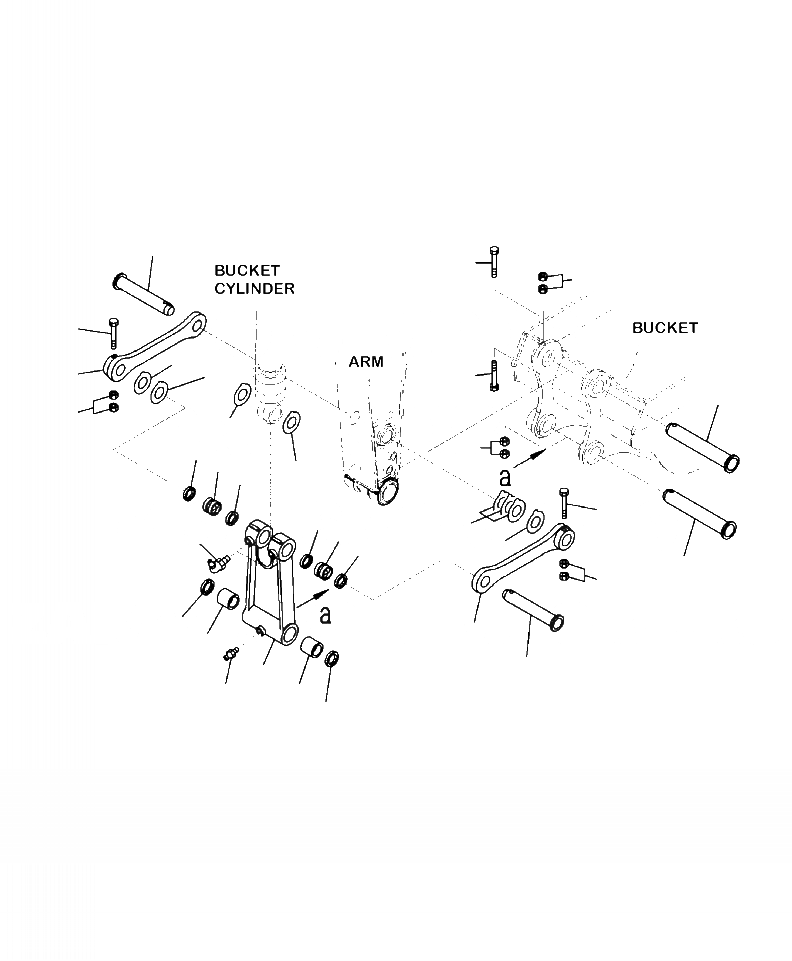 BUCKET
CYLINDER

ARM

BUCKET

a

a