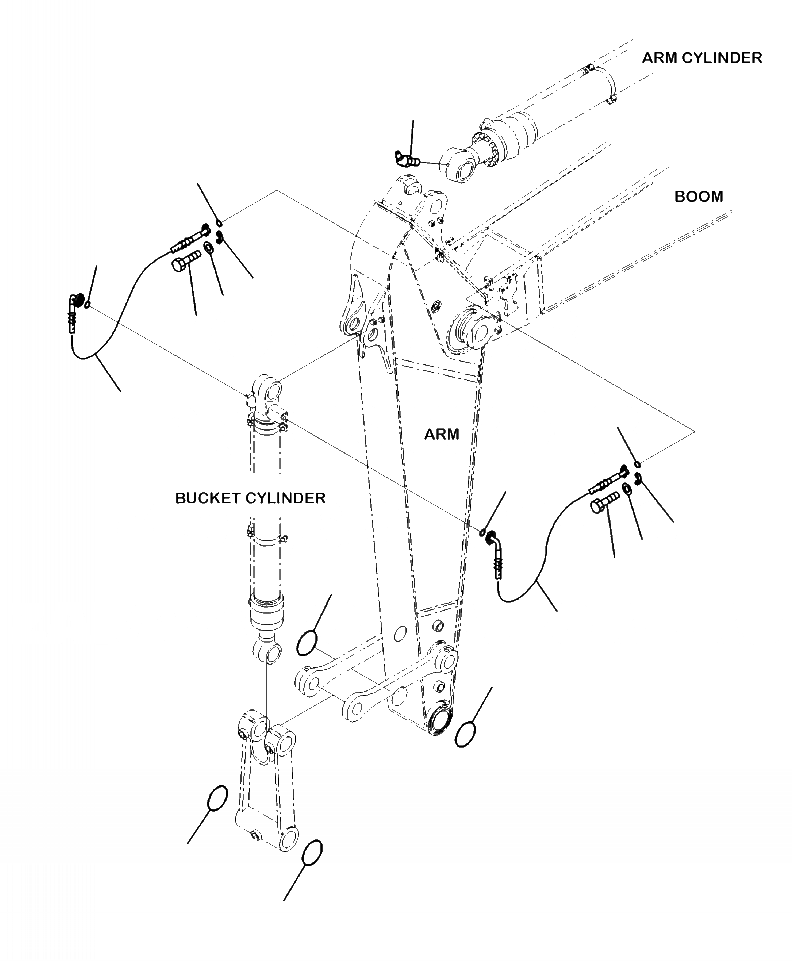 ARM CYLINDER

BOOM

ARM

BUCKET CYLINDER