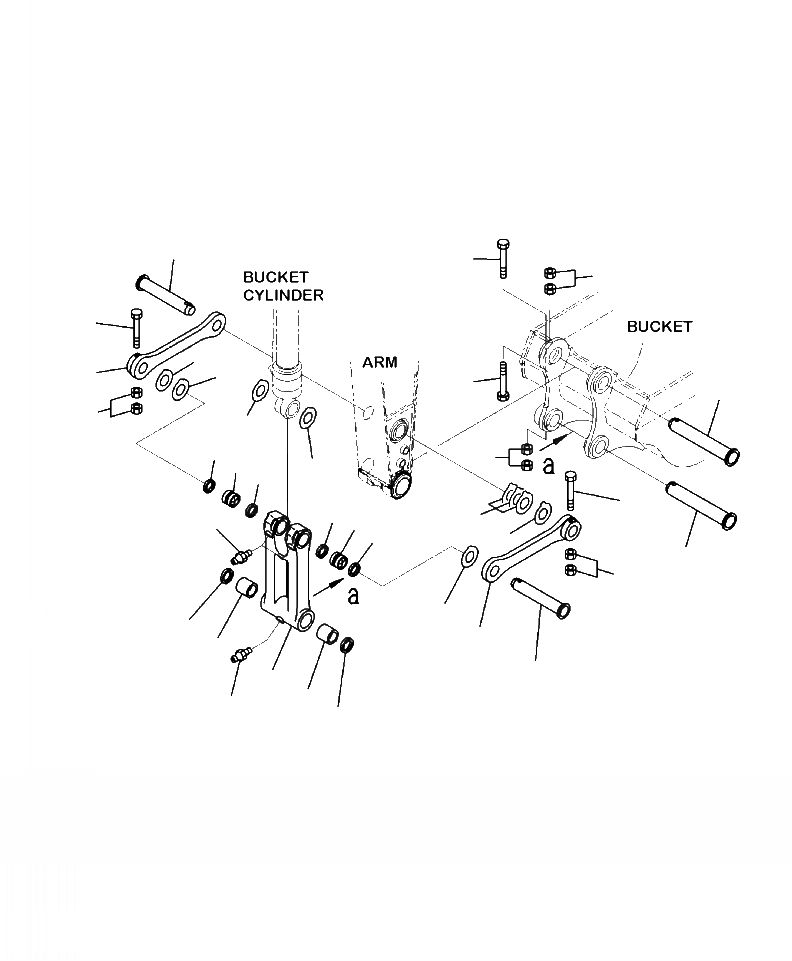 BUCKET CYLINDER

ARM

BUCKET

a

a