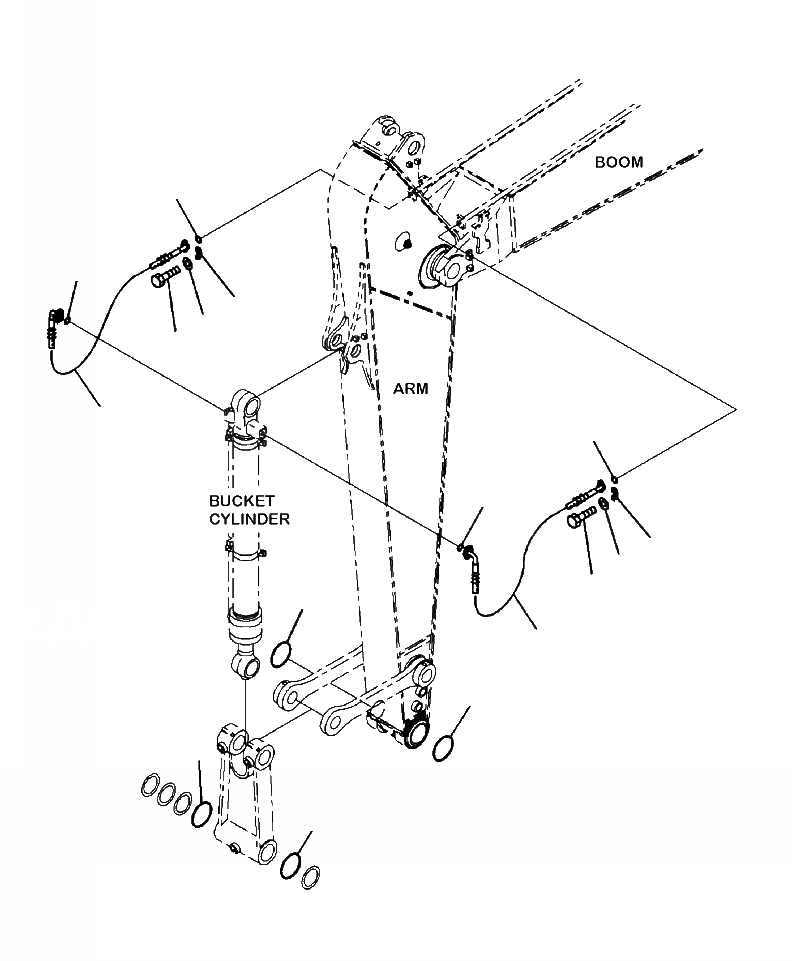 BOOM

ARM

BUCKET CYLINDER