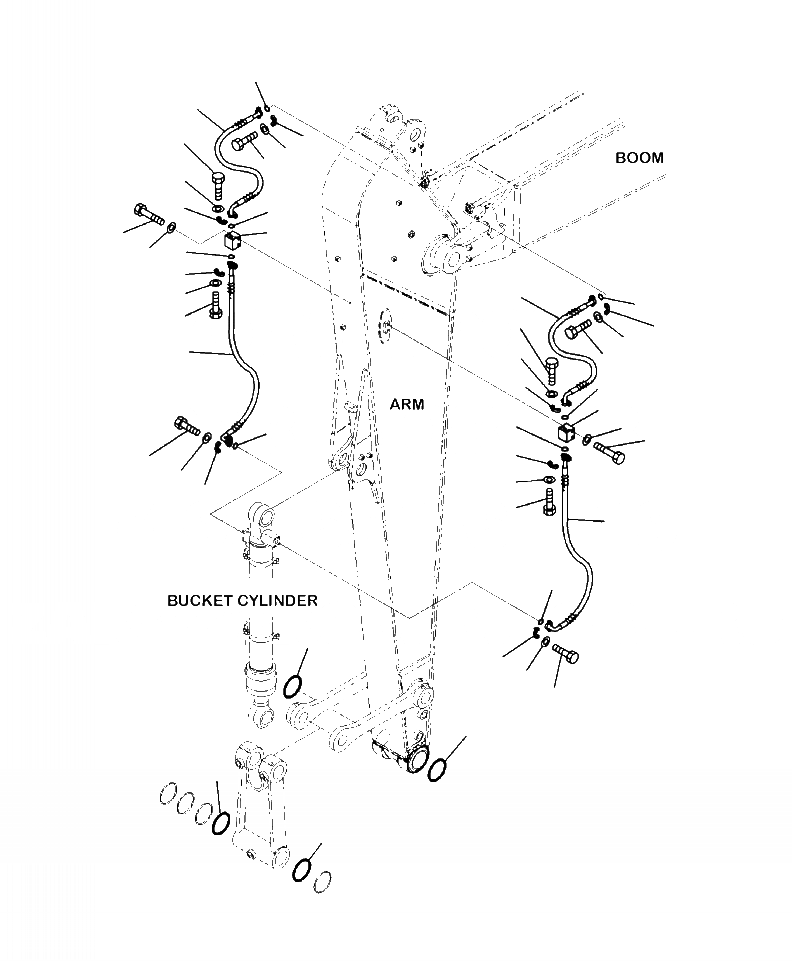 BOOM

ARM

BUCKET CYLINDER