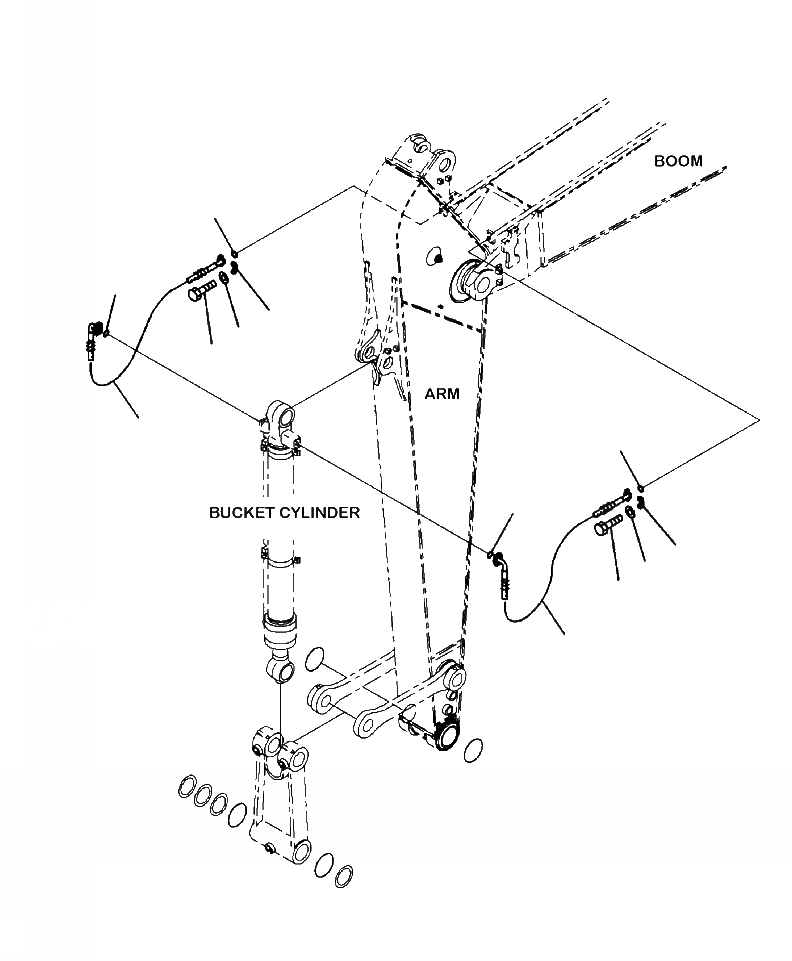 BOOM

ARM

BUCKET CYLINDER