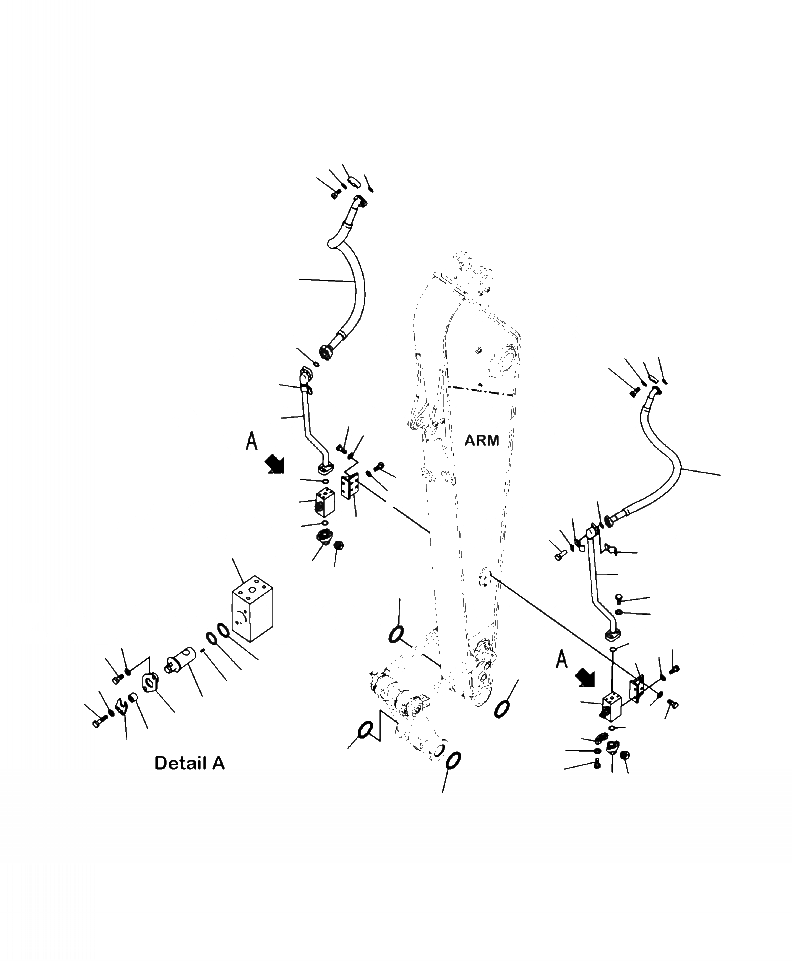 A

ARM

A

Detail A