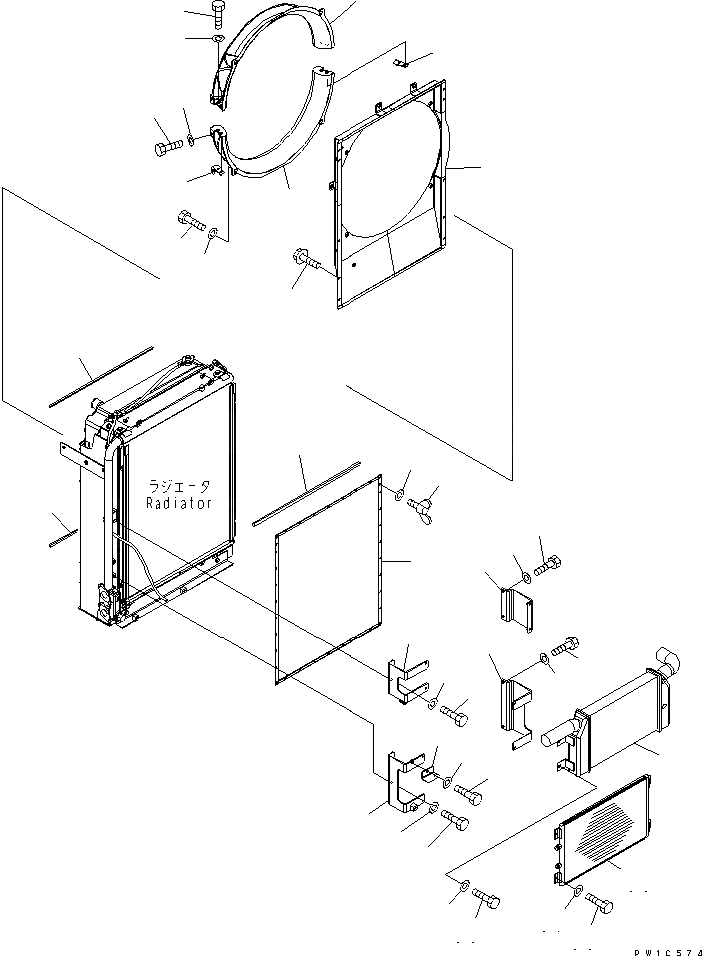 ラジエータ
Radiator

PW1C574