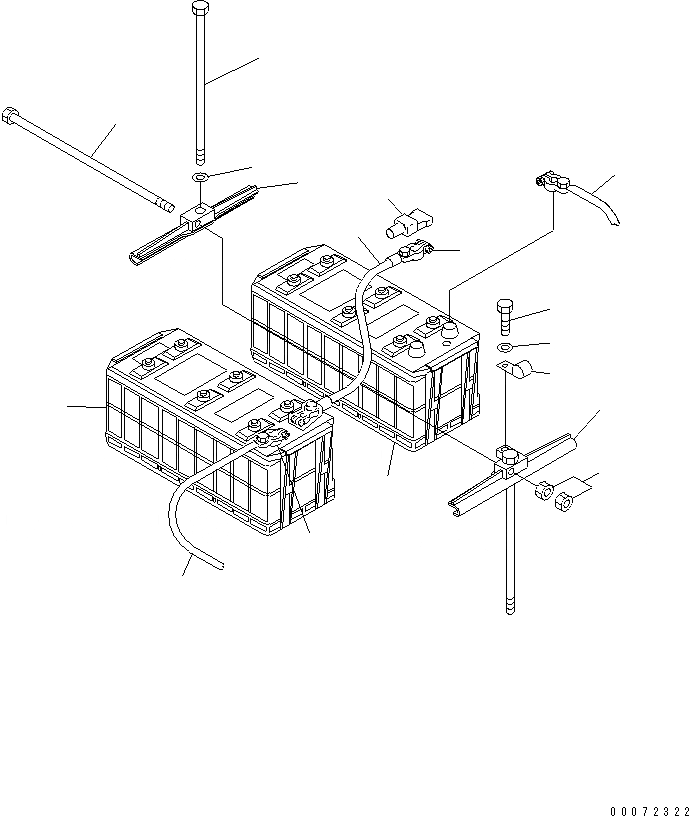 00072322