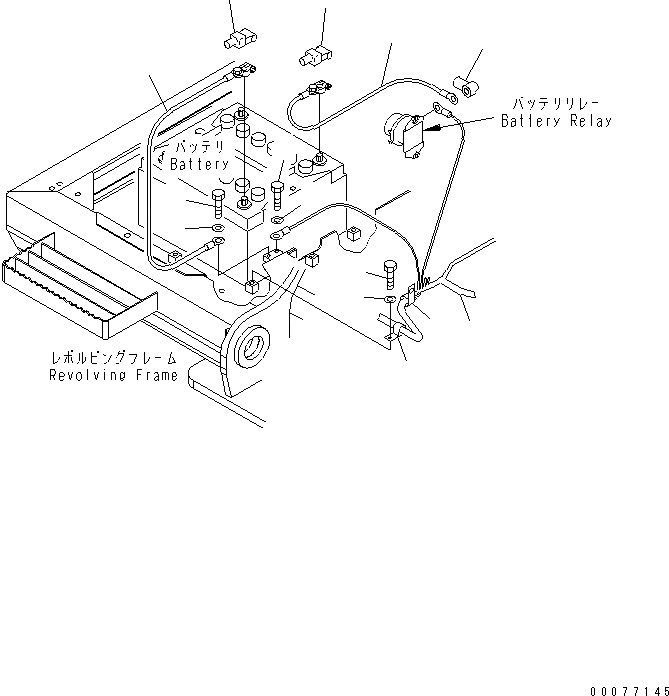 バッテリリレー
Battery Relay

バッテリ
Battery

レボルビングフレーム
Revolving Frame

00077145