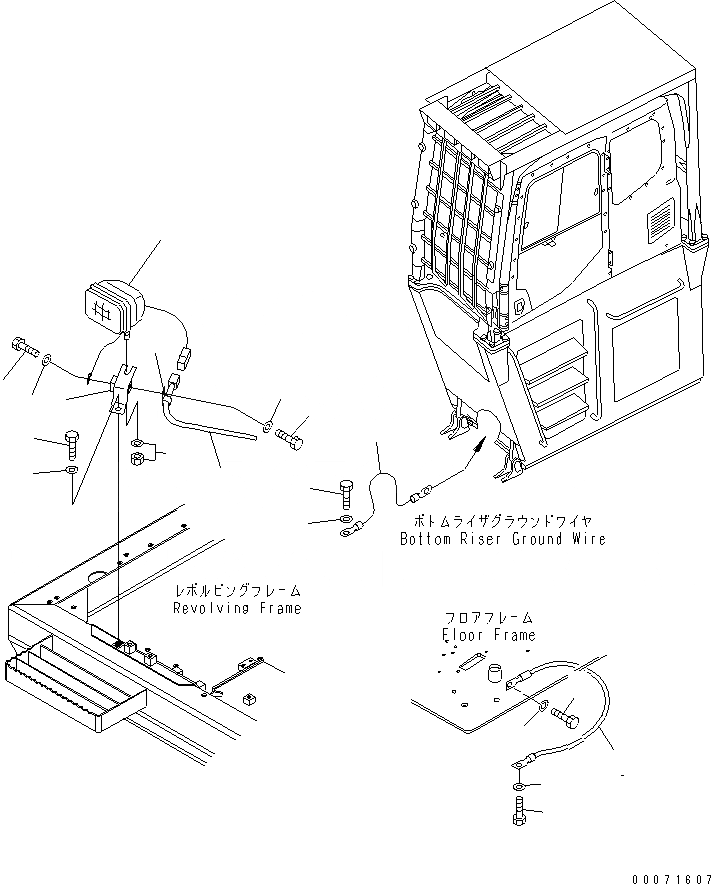 ボトムライザグラウンドワイヤ
Bottom Riser Ground Wire

レボルビングフレーム
Revolving Frame

フロアフレーム
Floor Frame

00071607