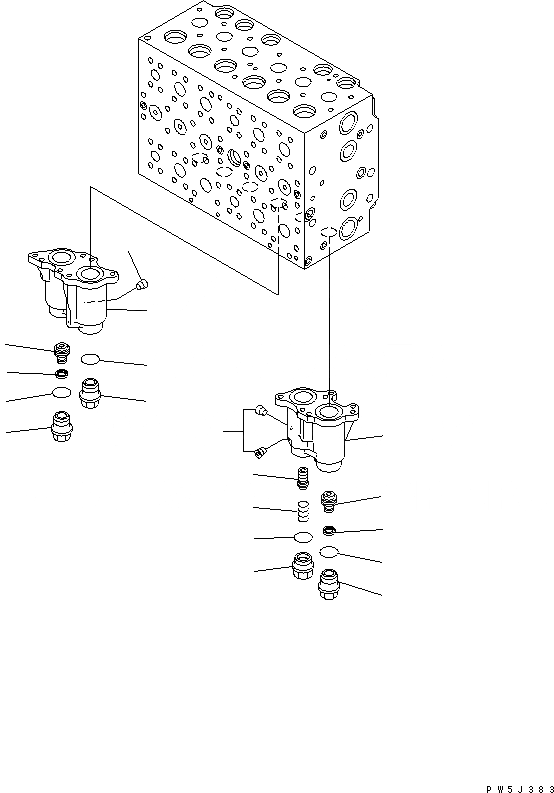 PW5J383