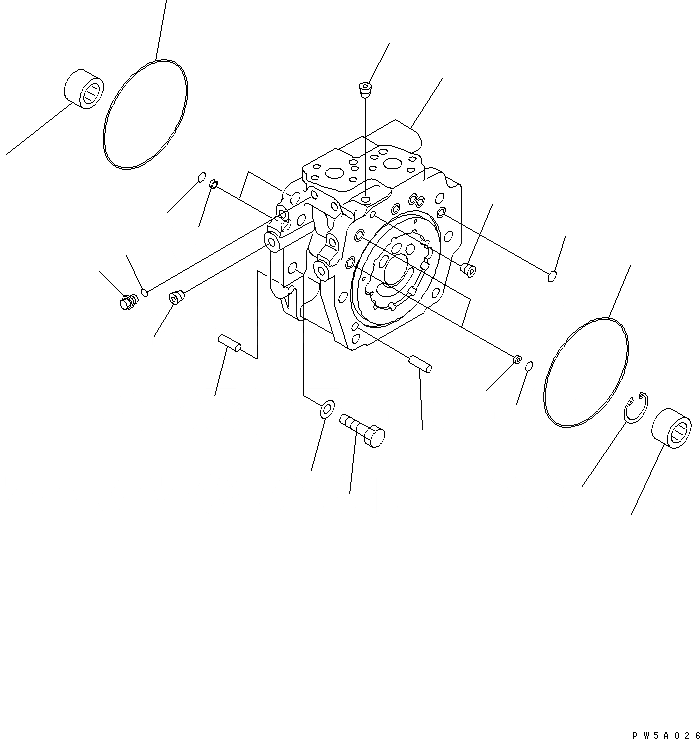 PW5A026