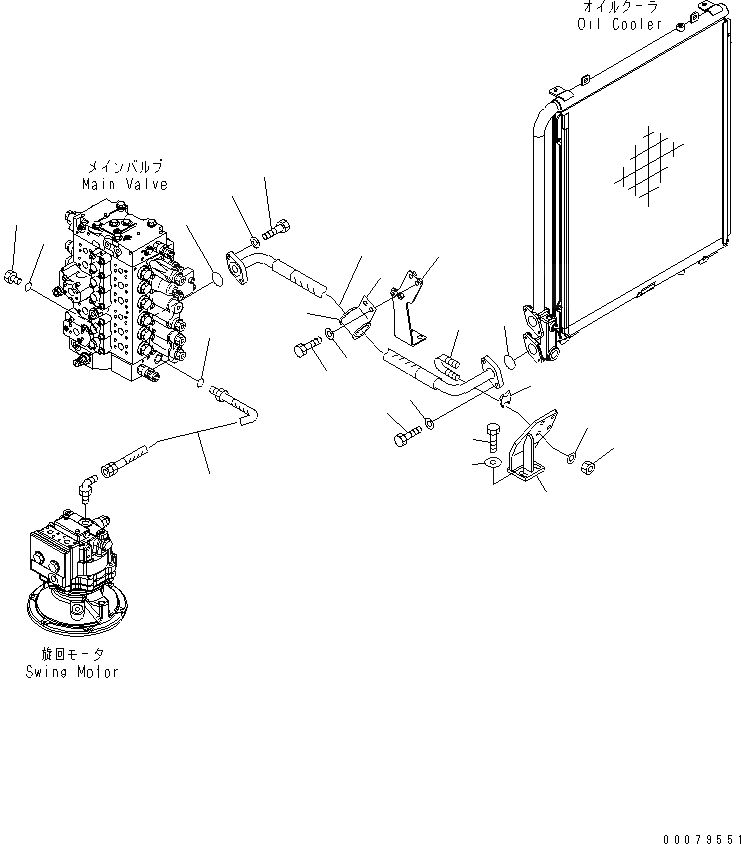 オイルクーラ
Oil Cooler

メインバルブ
Main Valve

旋回モータ
Swing Motor

00079551