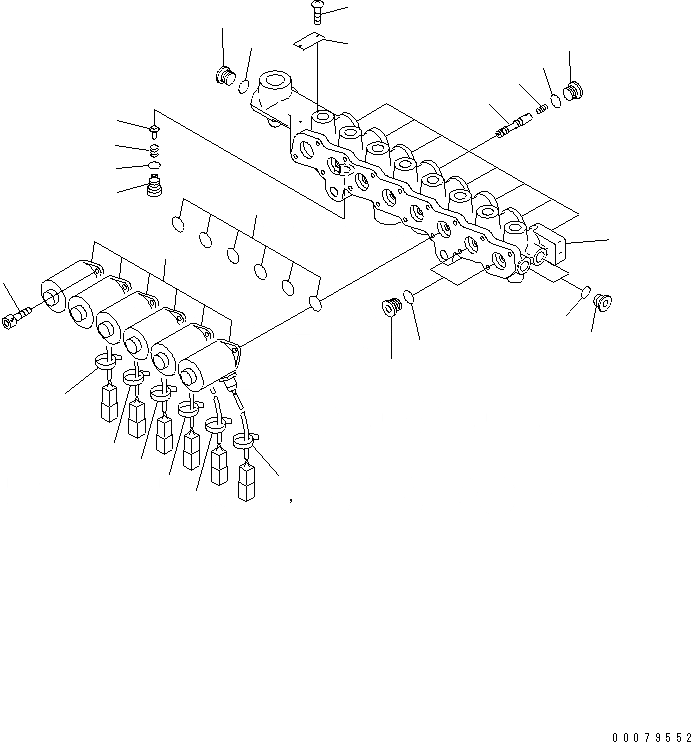 00079552