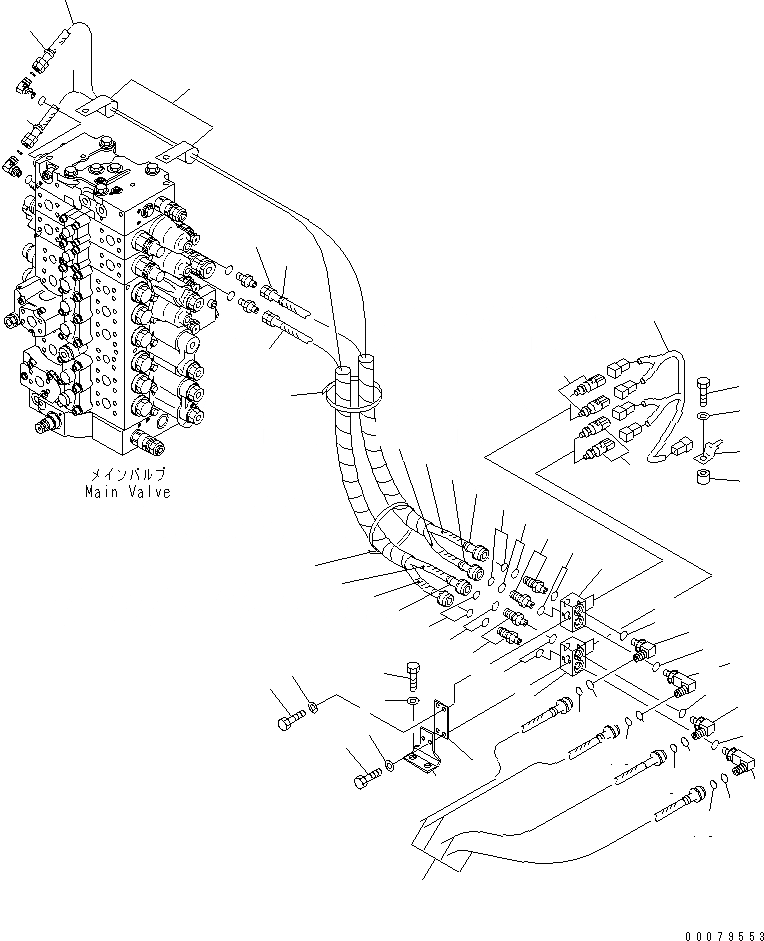 メインバルブ
Main Valve

00079553