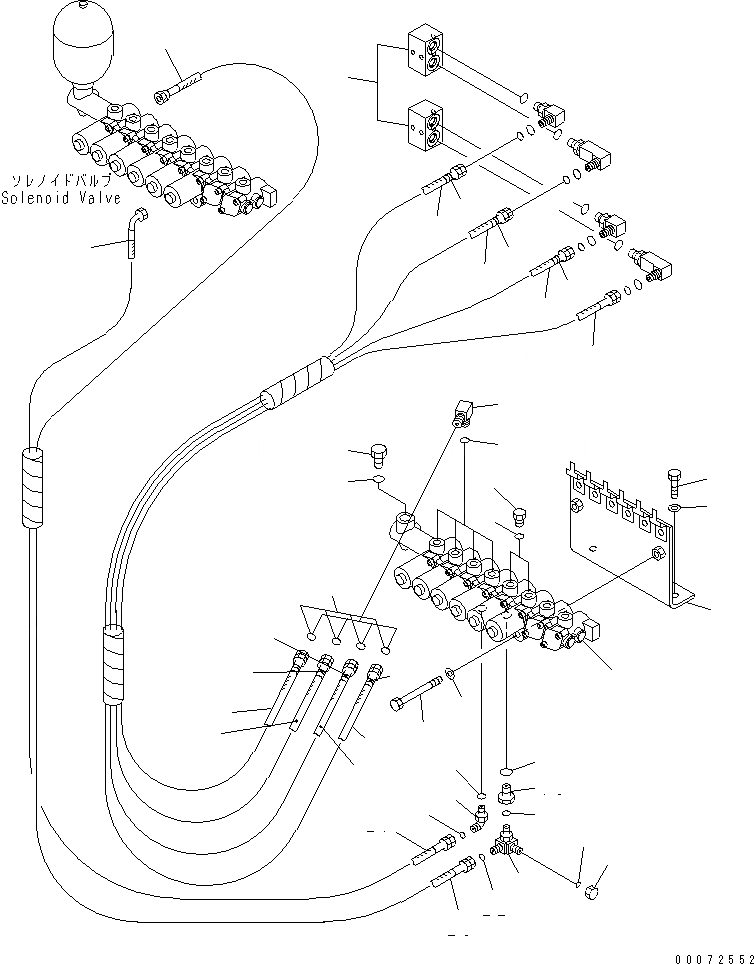 ソレノイドバルブ
Solenoid Valve

00072552