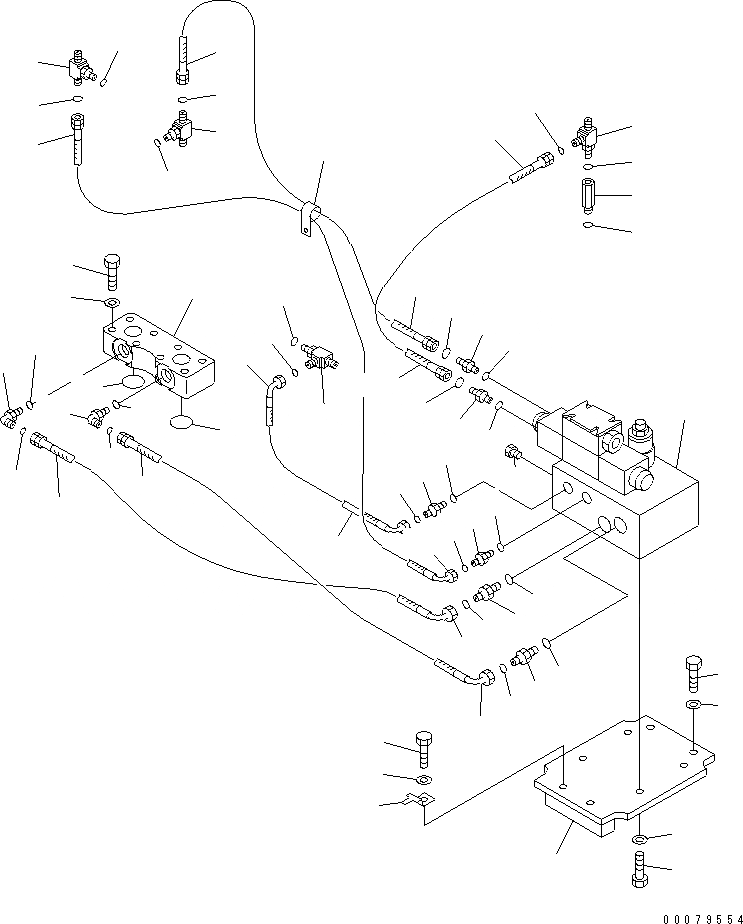 00079554