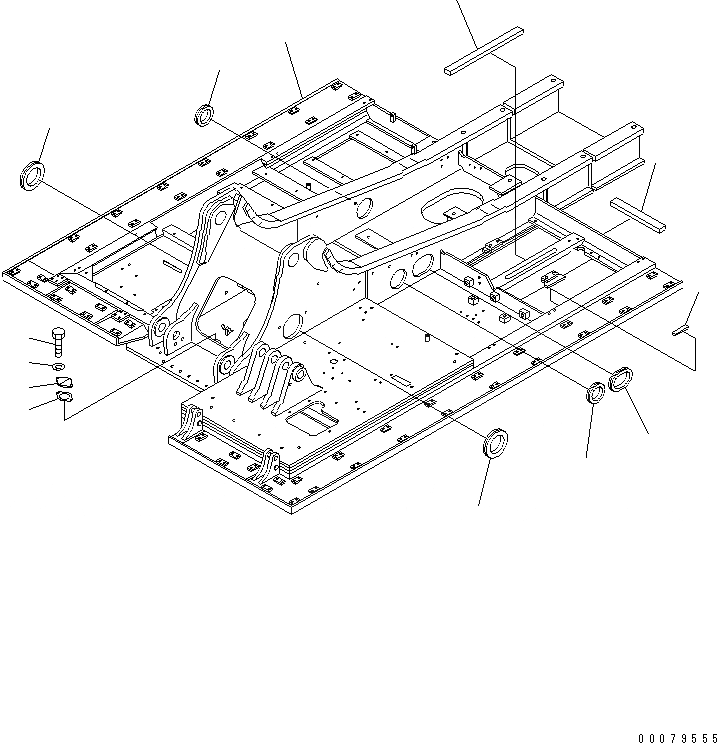 00079555