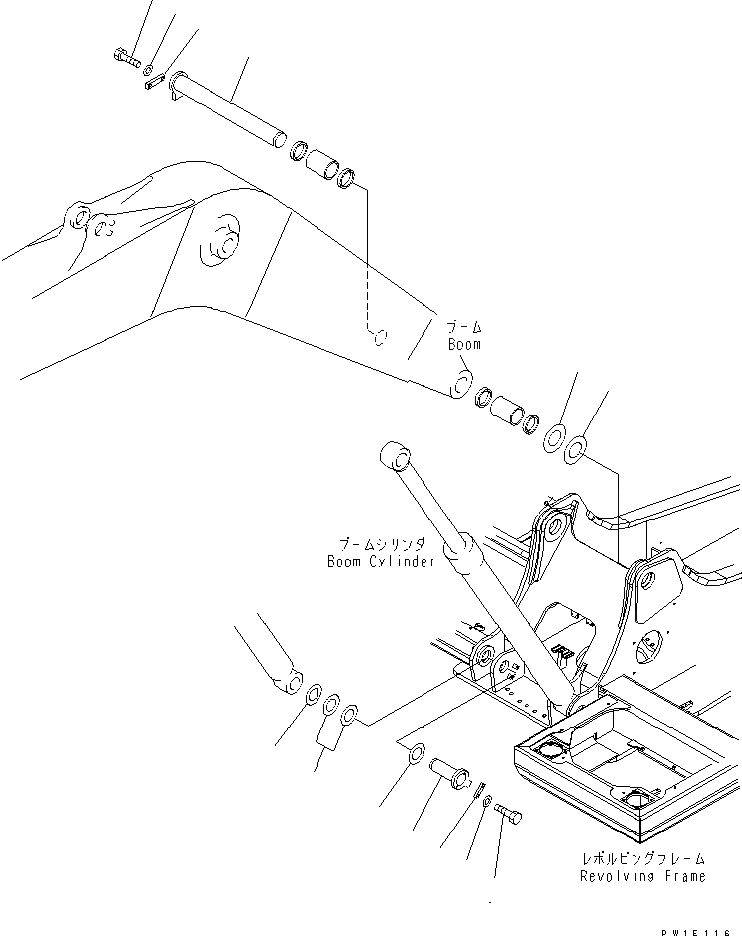 ブーム
Boom

ブームシリンダ
Boom Cylinder

レボルビングフレーム
Revolving Frame

PW1E116