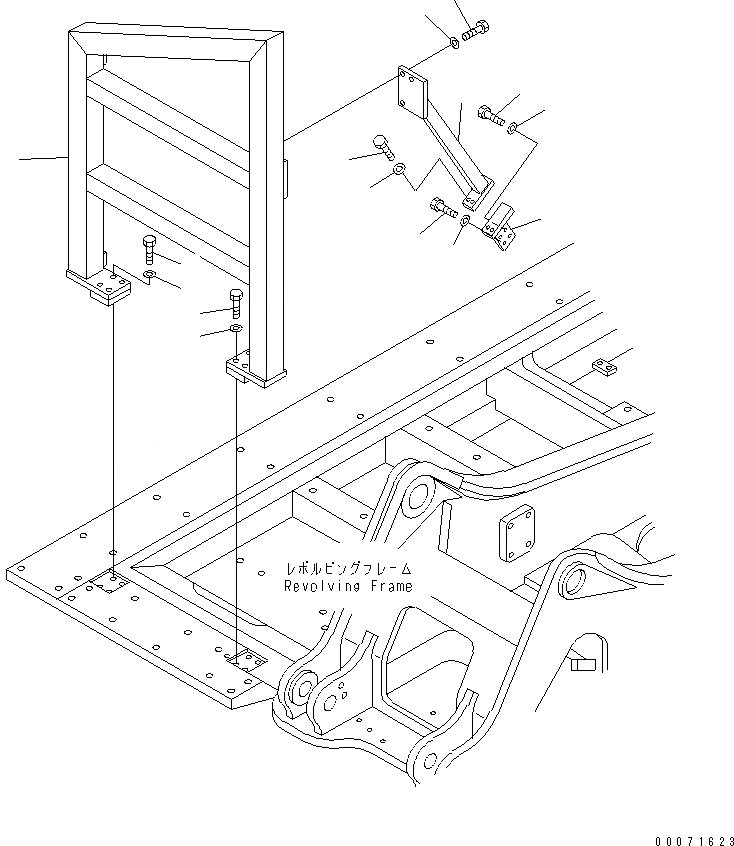 レボルビングフレーム
Revolving Frame

00071623