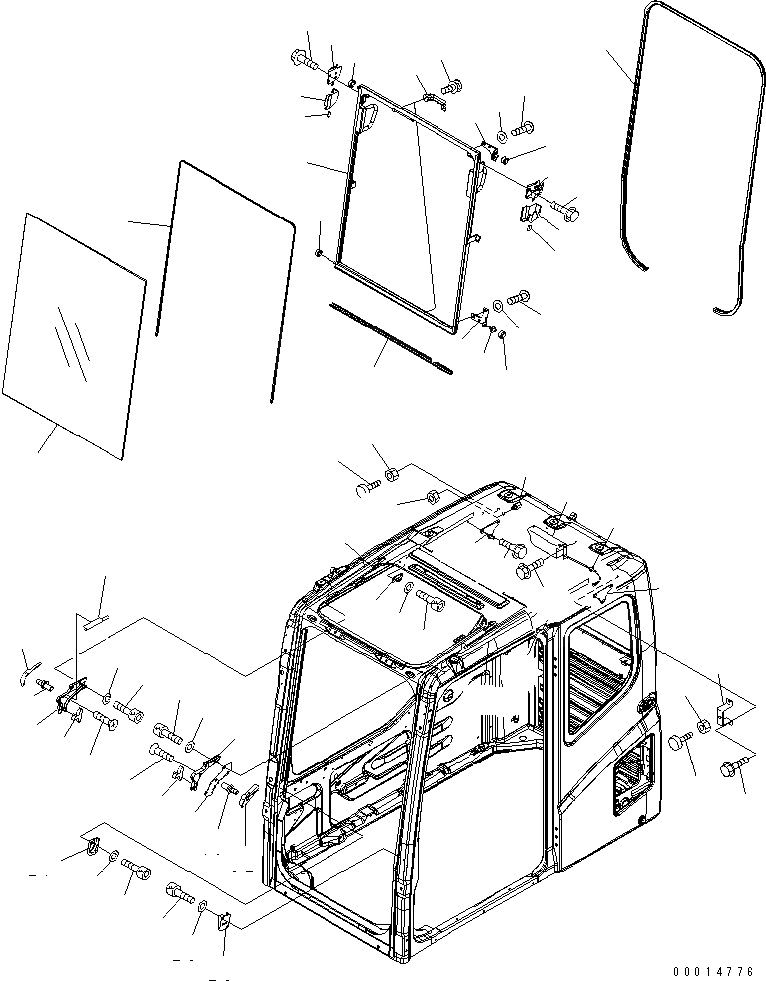 00014776