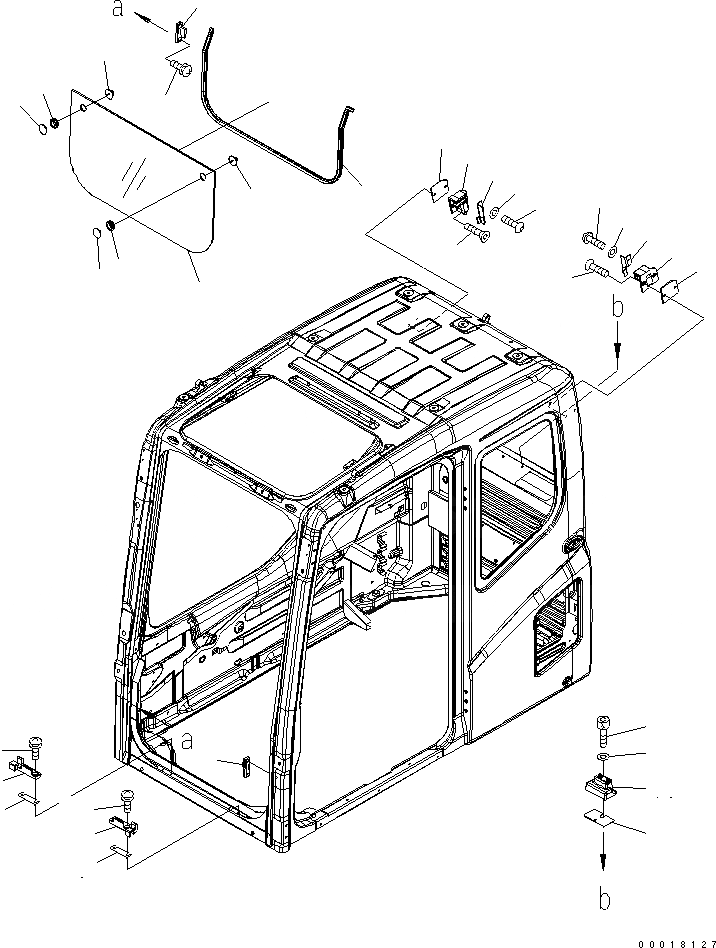 a
b
a
b
00018127