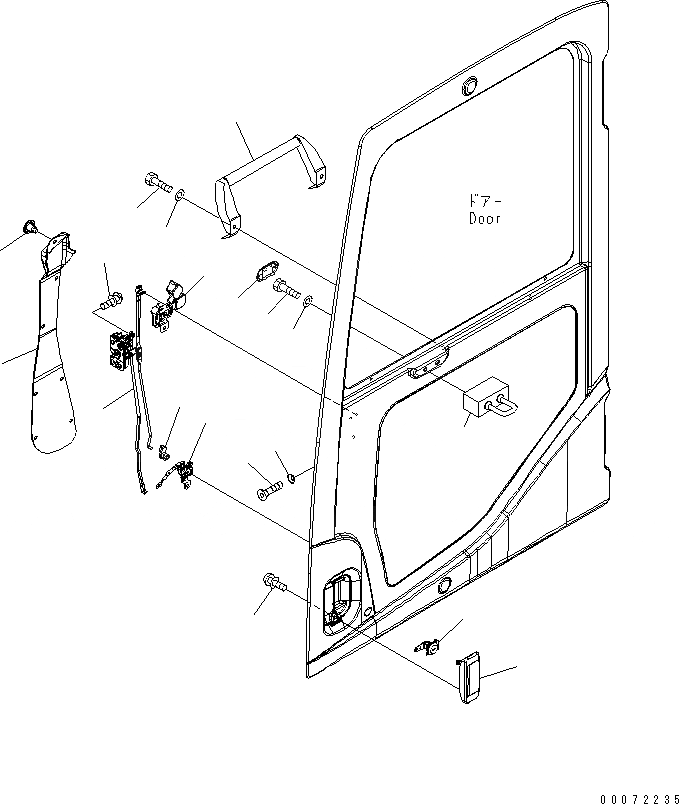 ドアー
Door

00072235