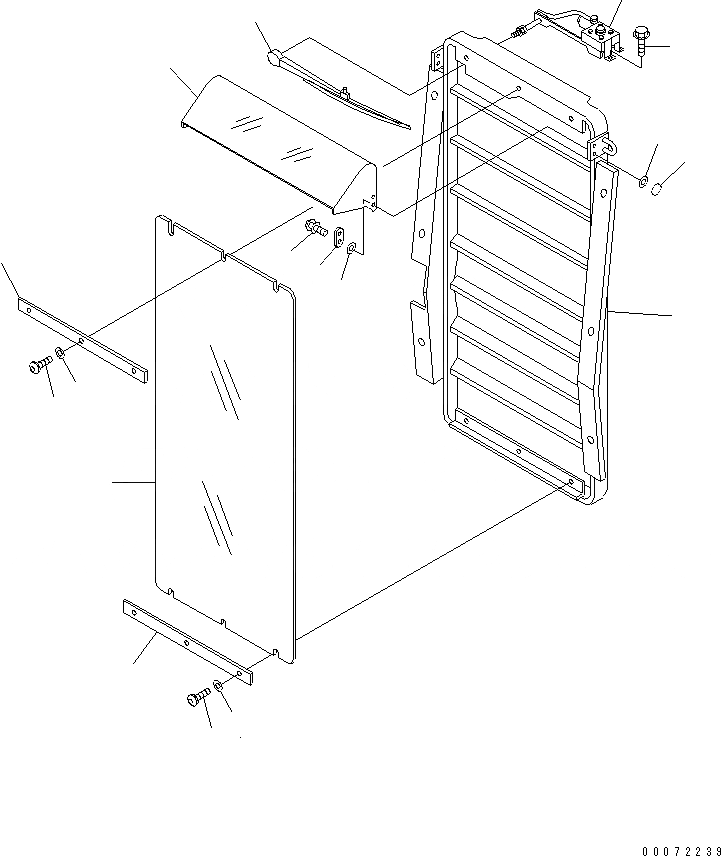 00072239