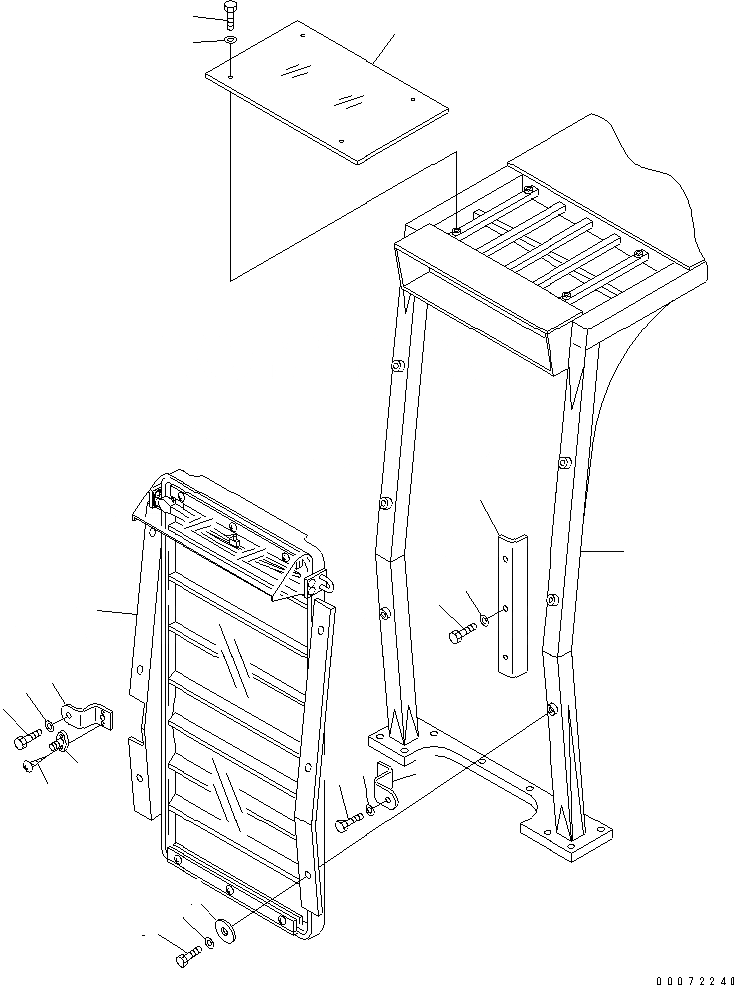 00072240