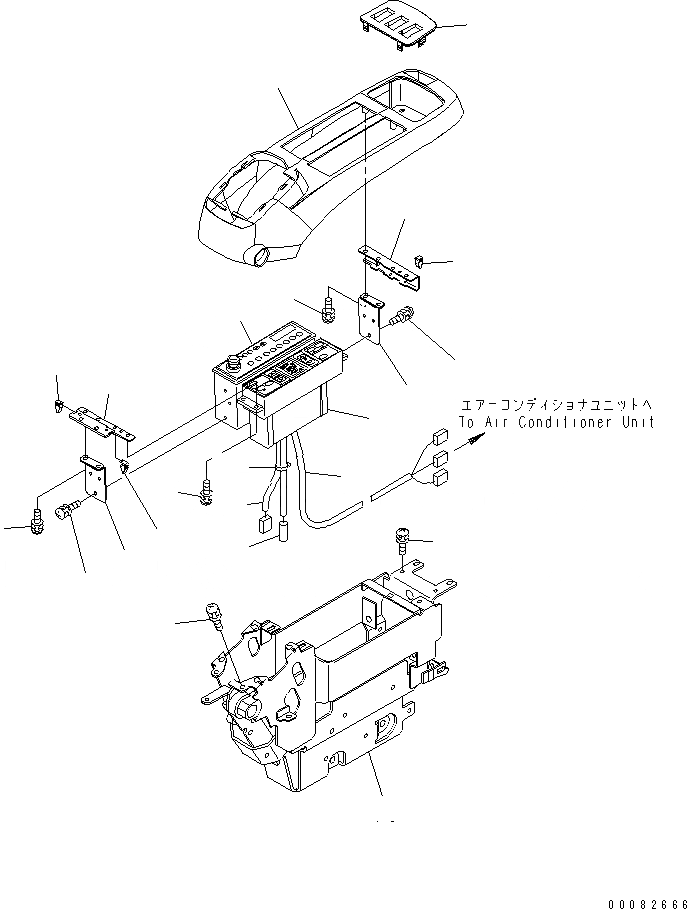 エアーコンディショナユニットへ
To Air Conditioner Unit

00082666