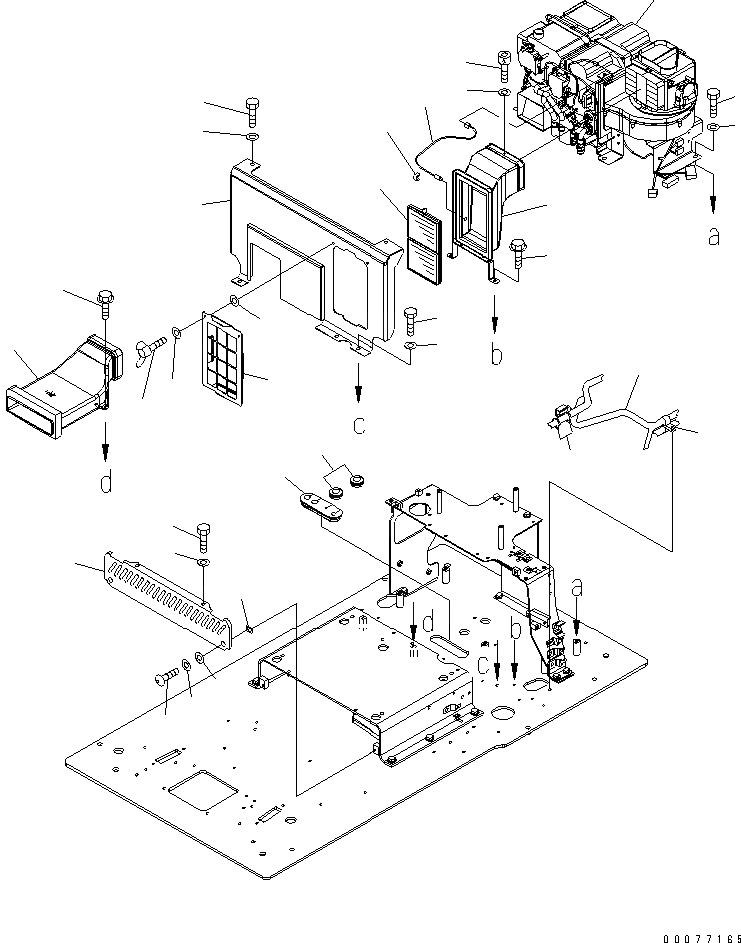 a

b

c

d

d

a

b

c

00077165