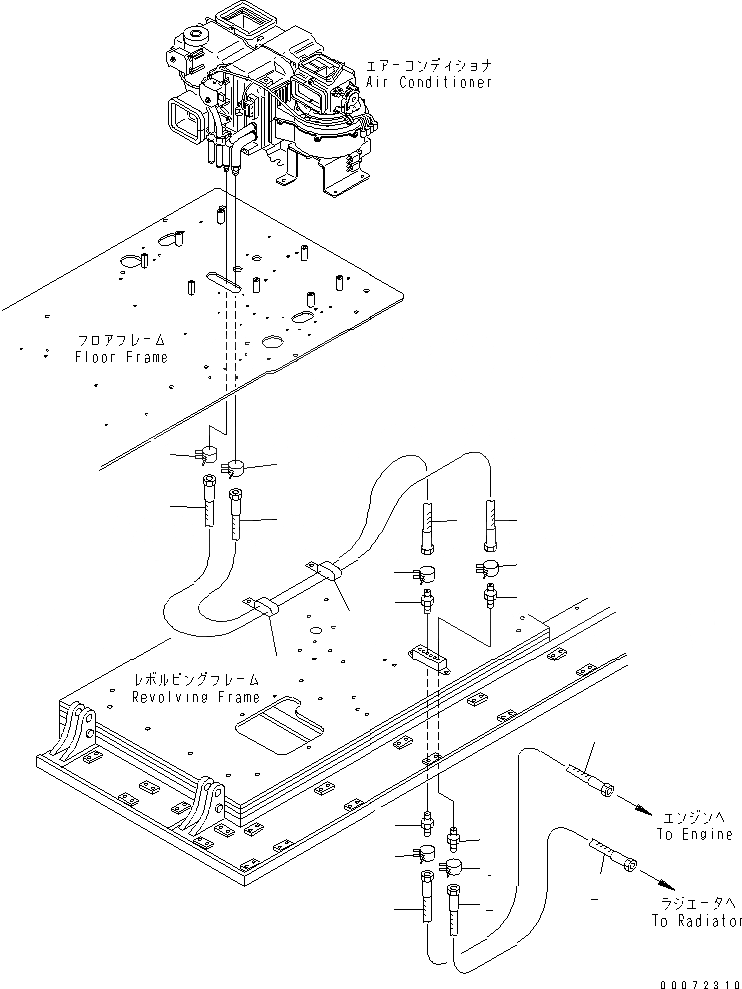 エアーコンディショナ
Air Conditioner

フロアフレーム
Floor Frame

レボルビングフレーム
Revolving Frame

エンジンへ
To Engine

ラジエータへ
To Radiator

00072310