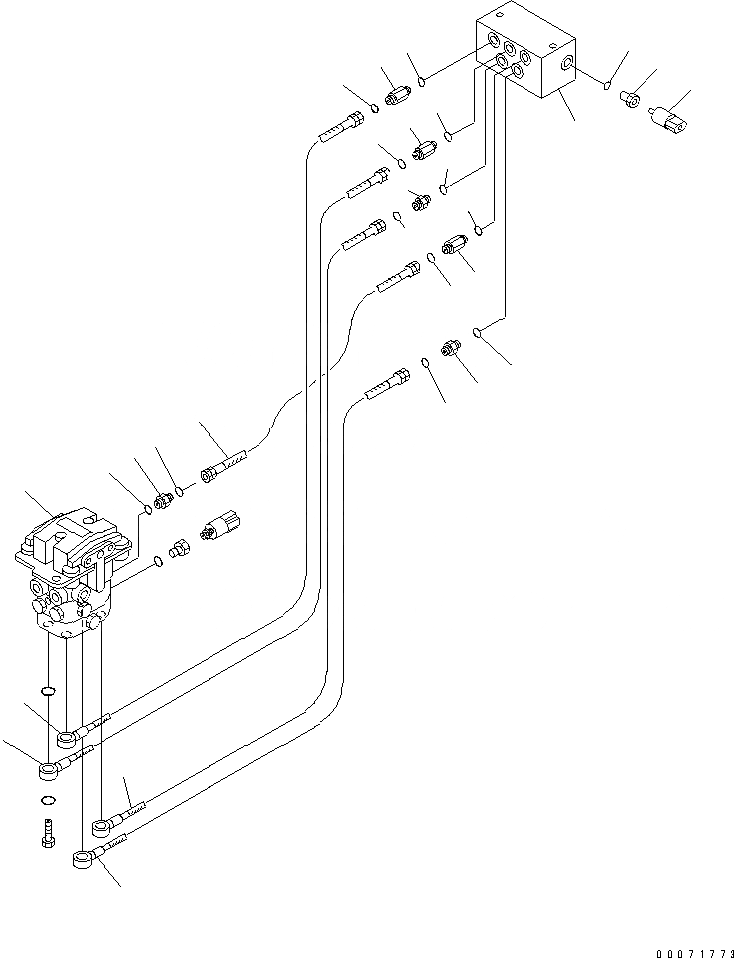 00071773