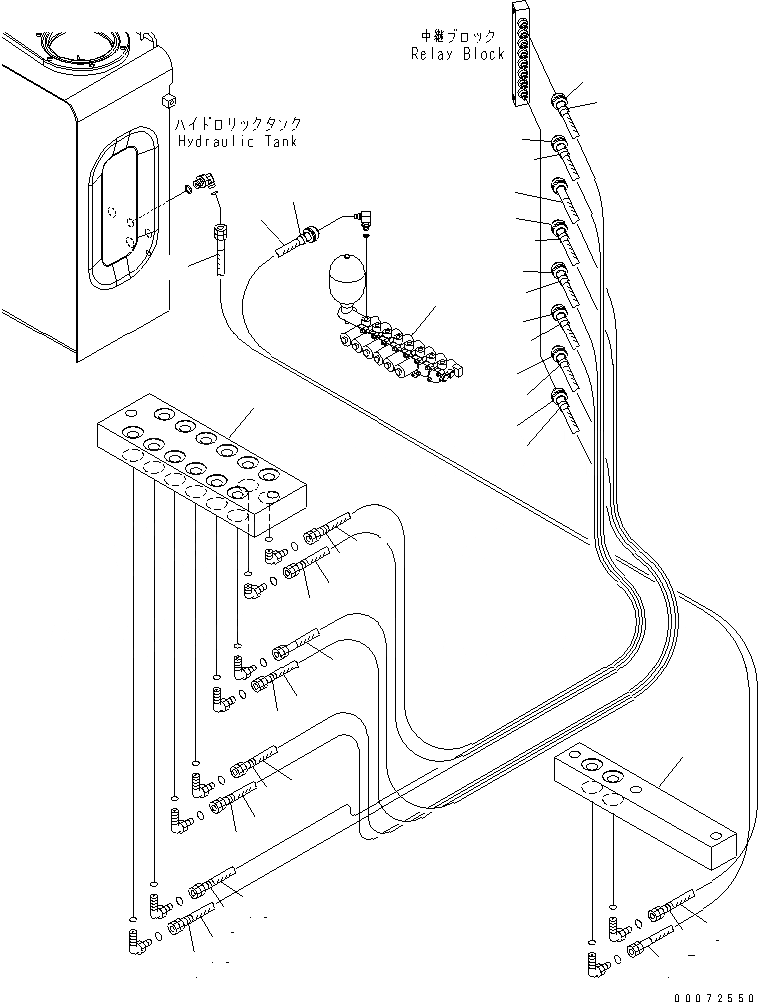 中継ブロック
Relay Block

ハイドロリックタンク
Hydraulic Tank

00072550