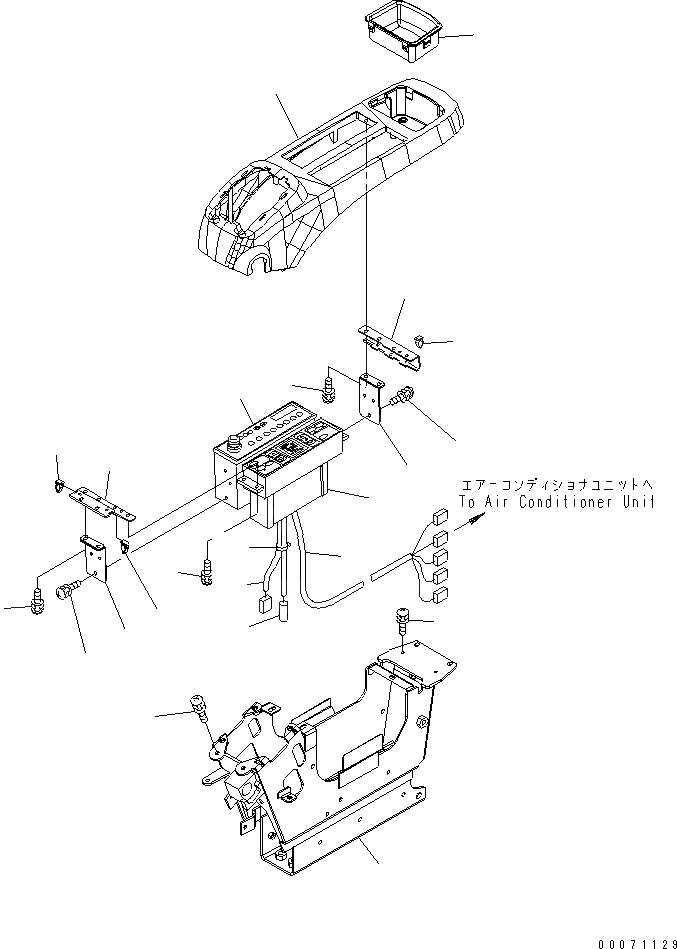 エアーコンディショナユニットへ
To Air Conditioner Unit

00071129