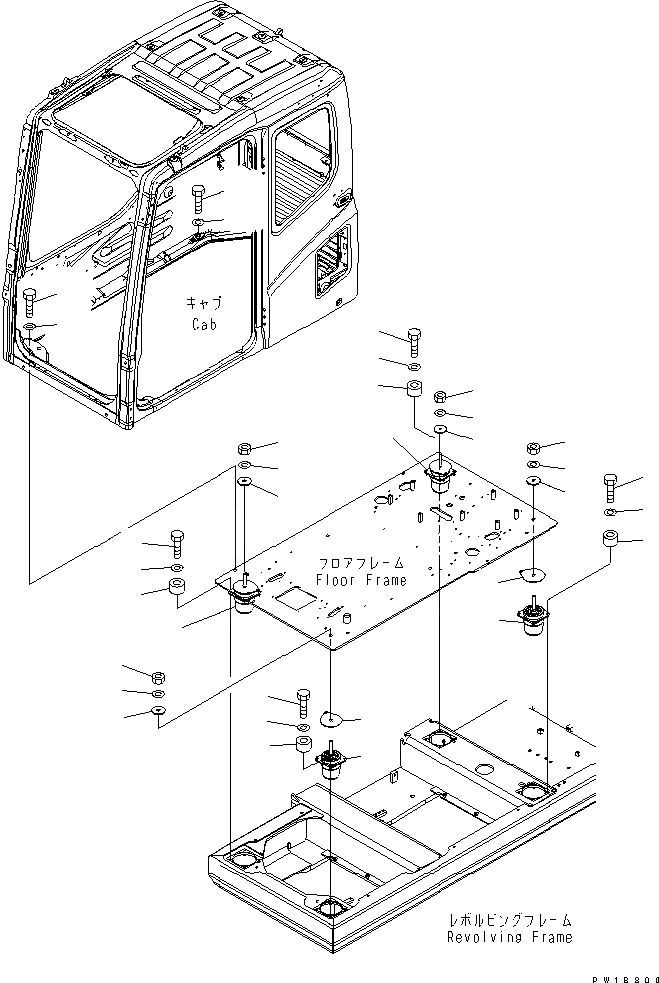 キャブ
Cab

フロアフレーム
Floor Frame

レボルビングフレーム
Revolving Frame

PW18800