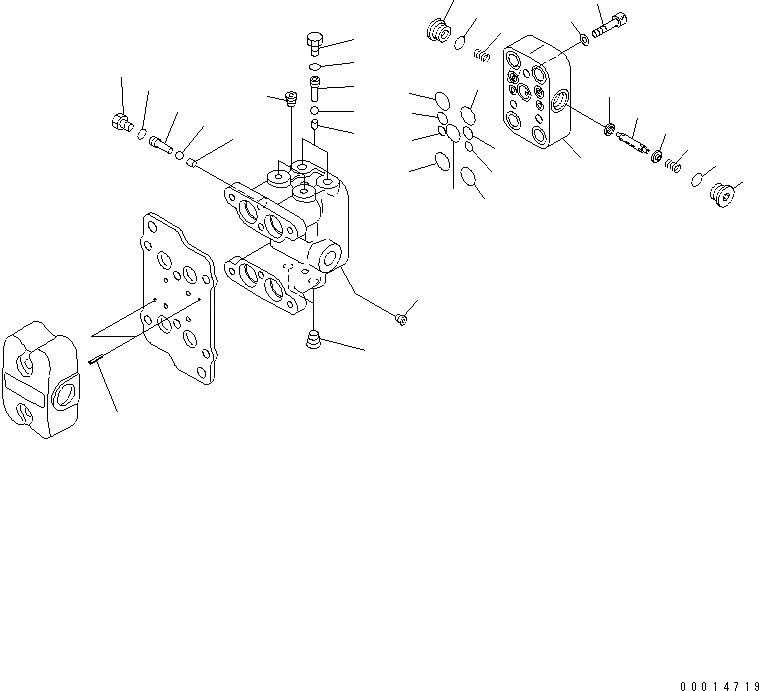 00014719