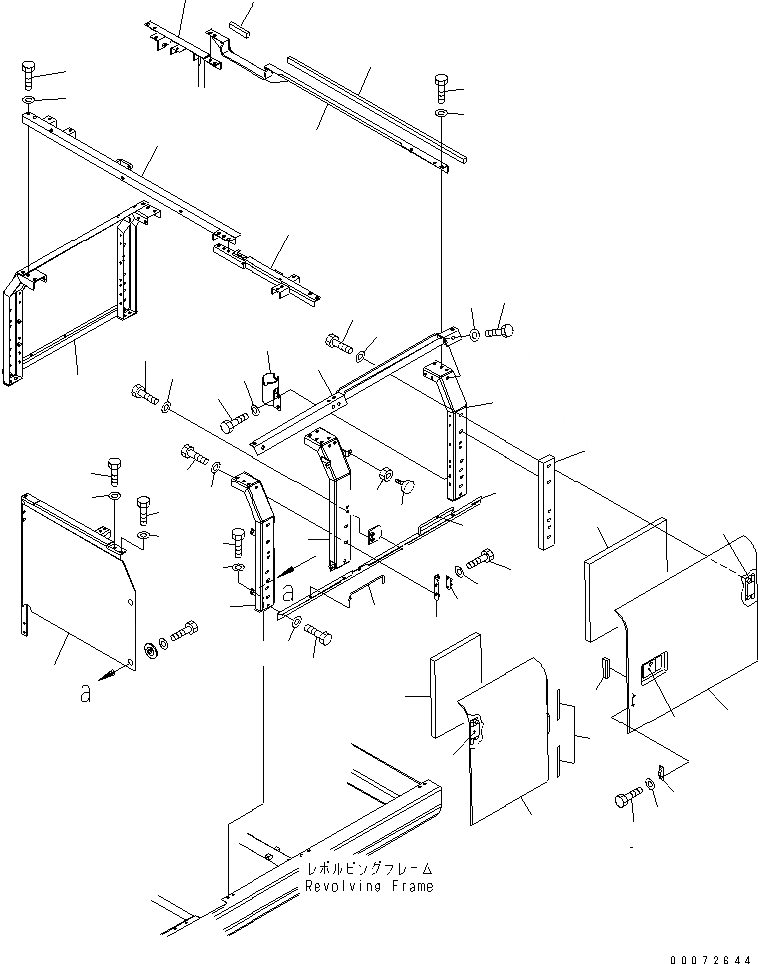 a

a

レボルビングフレーム
Revolving Frame

00072644