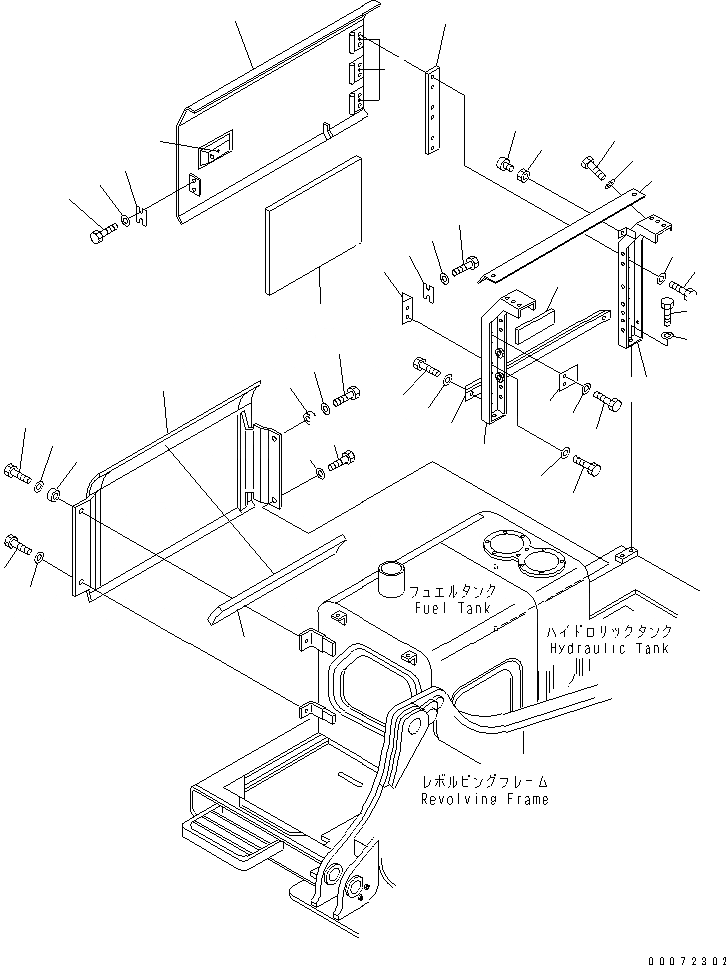 フュエルタンク
Fuel Tank

ハイドロリックタンク
Hydraulic Tank

レボルビングフレーム
Revolving Frame

00072302