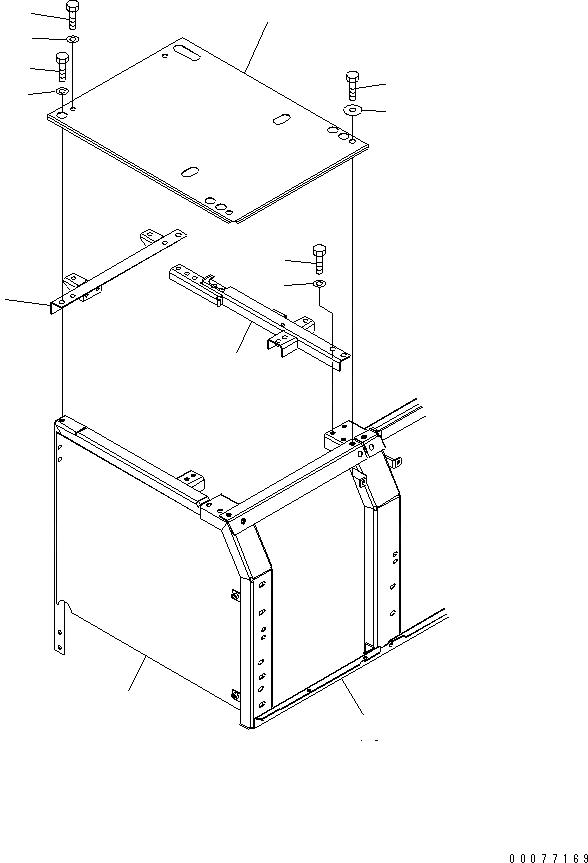 00077169