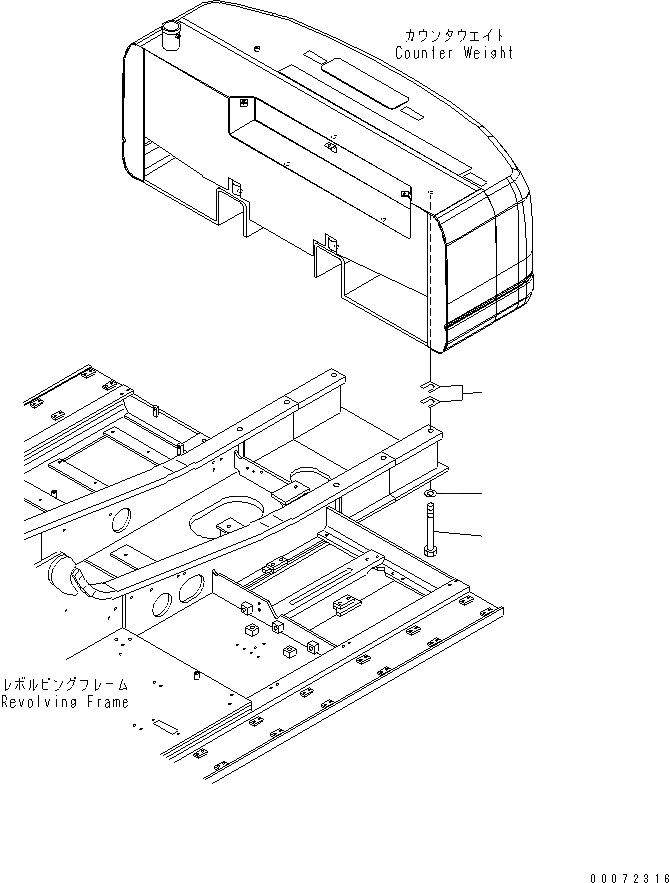 カウンタウエイト
Counter Weight

レボルビングフレーム
Revolving Frame

00072316