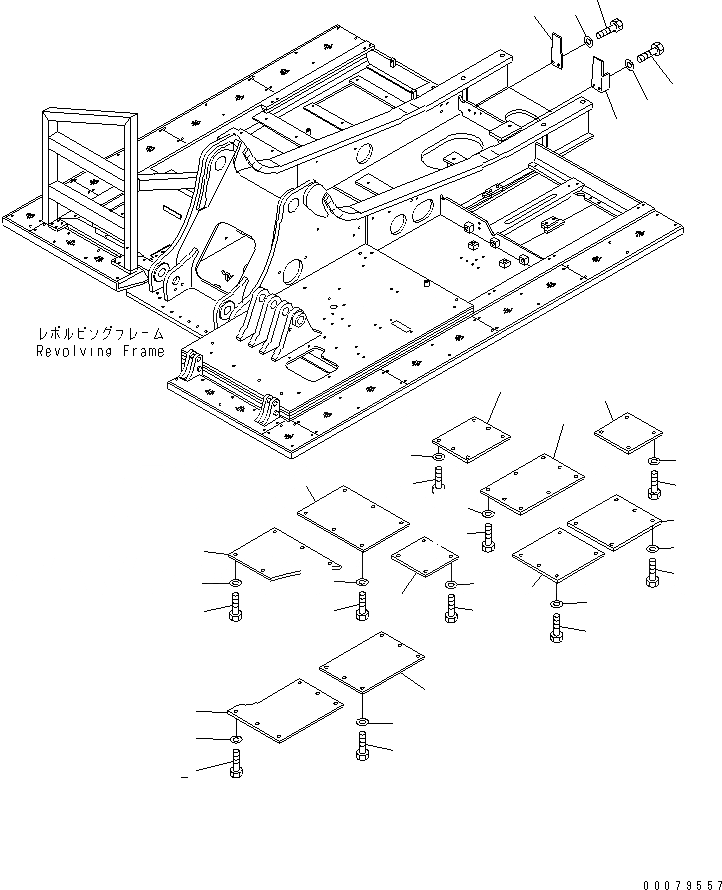 レボルビングフレーム
Revolving Frame

00079557