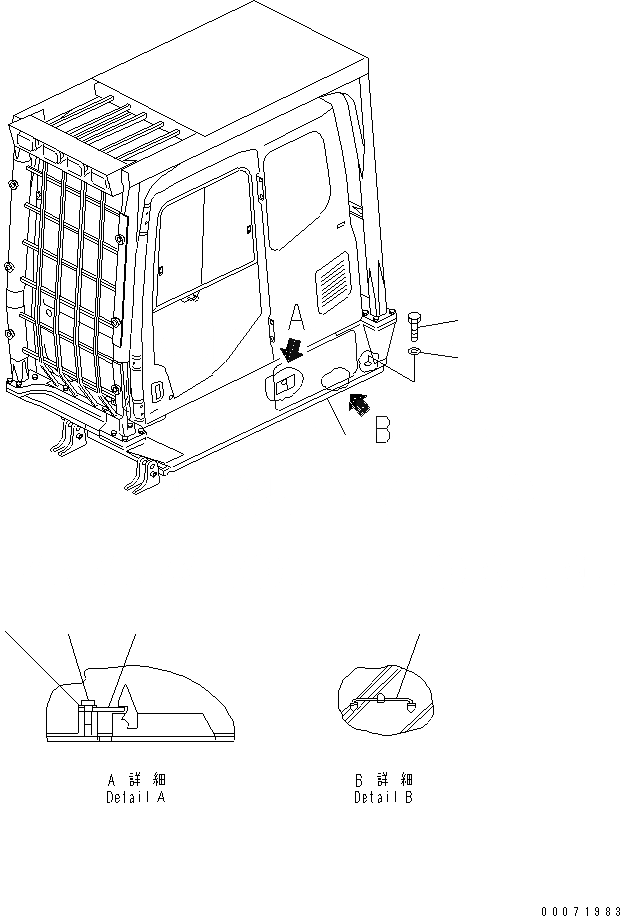 A

B

A 詳細
Detail A

B 詳細
Detail B

00071983